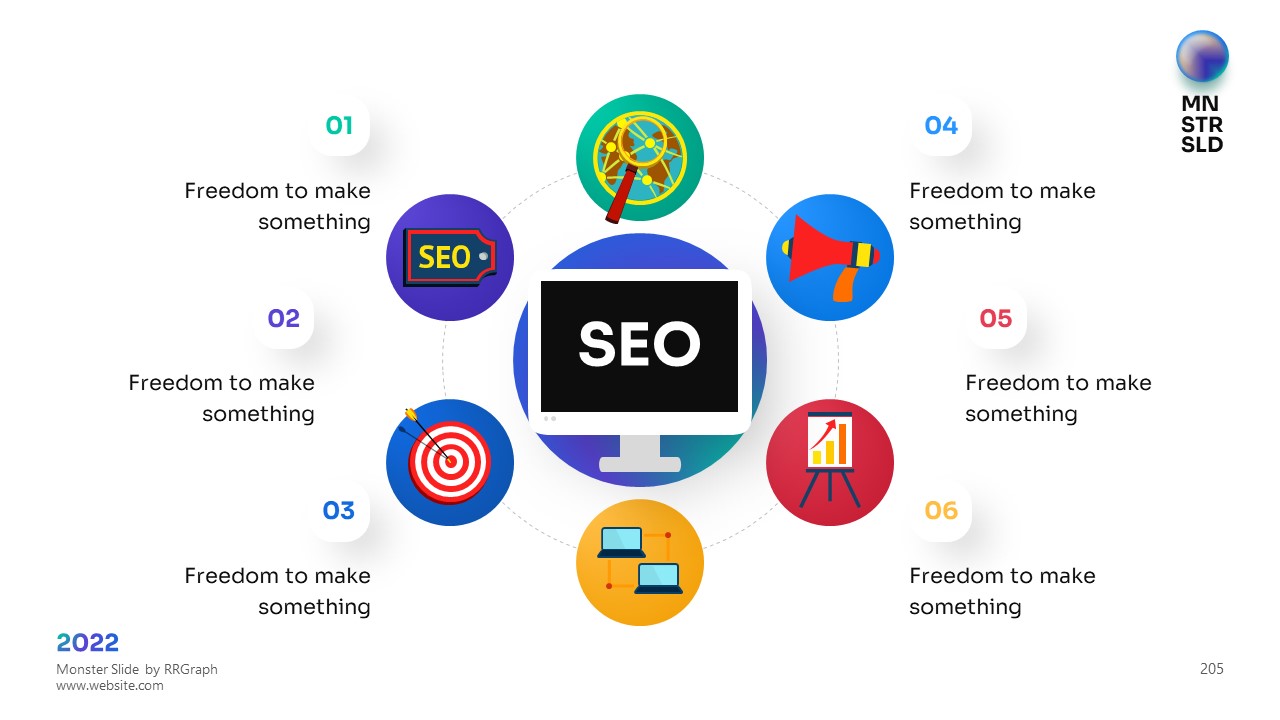 MN
STR
SLD

01

Freedom to make something

02

Freedom to make something

03

Freedom to make something

SEO

SEO

04

Freedom to make something

05

Freedom to make something

06

Freedom to make something

2022

Monster Slide by RRGraph
www.website.com

205